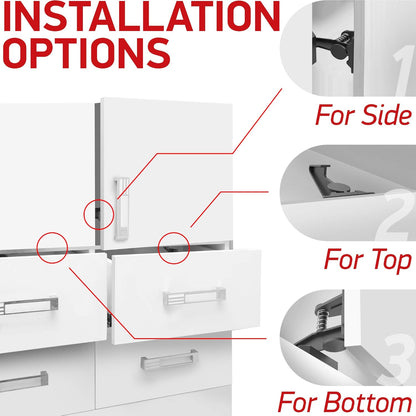 INSTALLATION OPTIONS

1

For Side

2

For Top

3

For Bottom