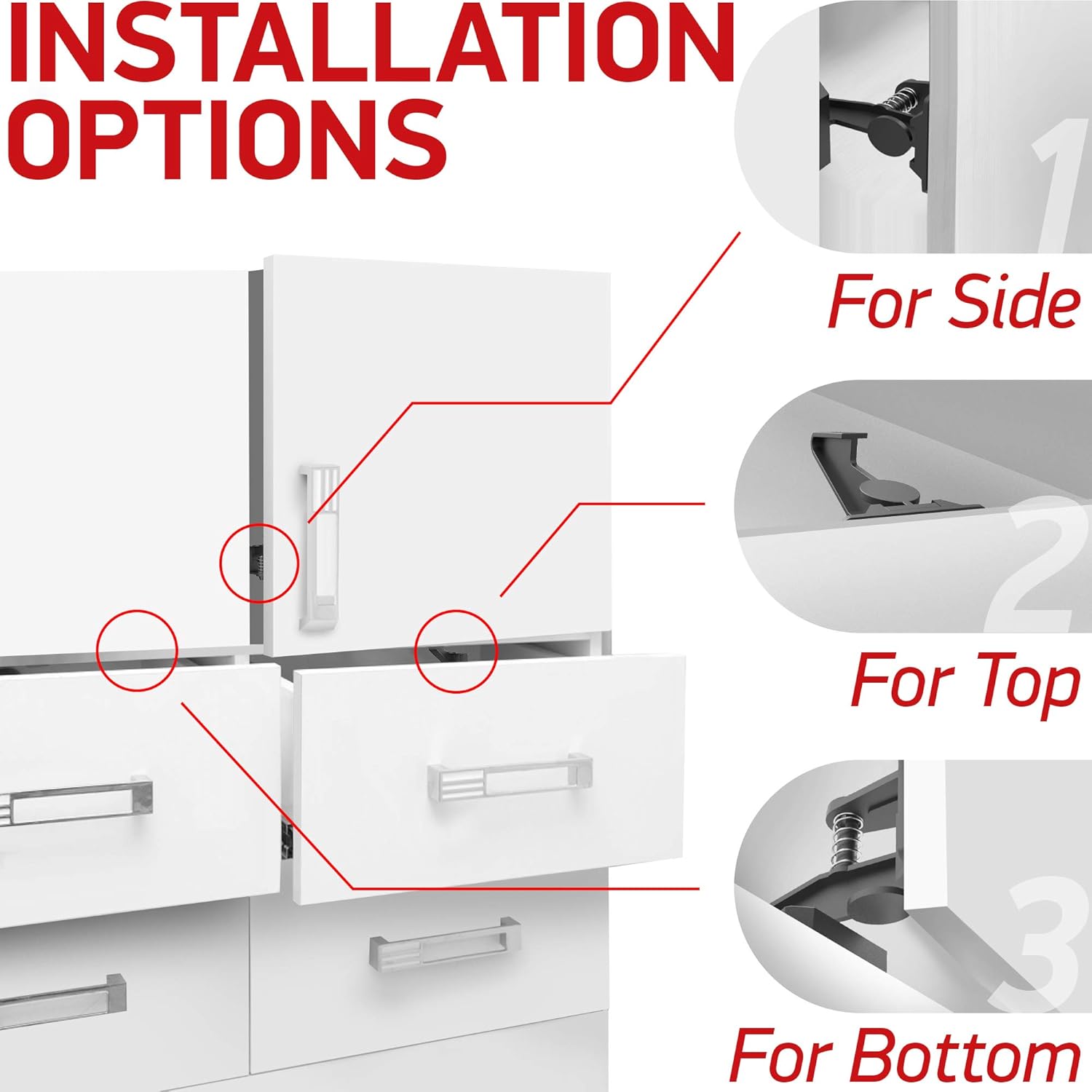 INSTALLATION OPTIONS

1

For Side

2

For Top

3

For Bottom