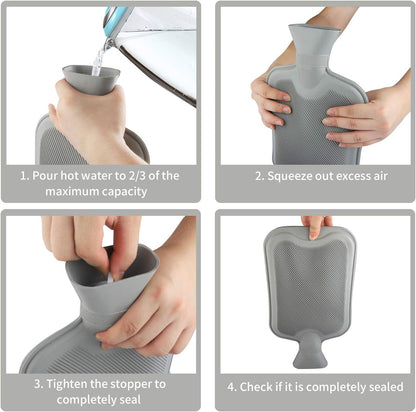 1. Pour hot water to 2/3 of the maximum capacity

2. Squeeze out excess air

3. Tighten the stopper to completely seal

4. Check if it is completely sealed