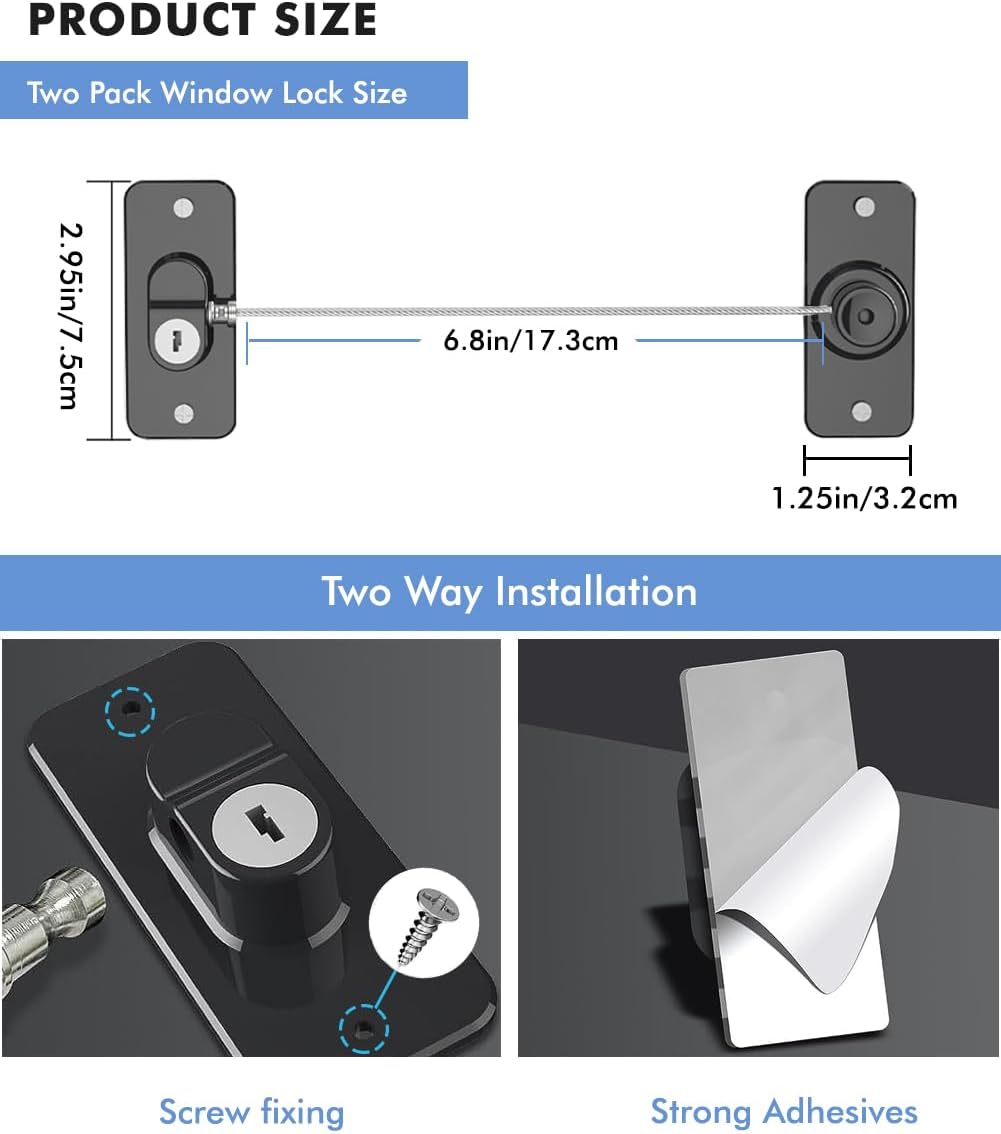 PRODUCT SIZE

Two Pack Window Lock Size

2.95in/7.5cm

6.8in/17.3cm

1.25in/3.2cm

Two Way Installation

Screw fixing

Strong Adhesives