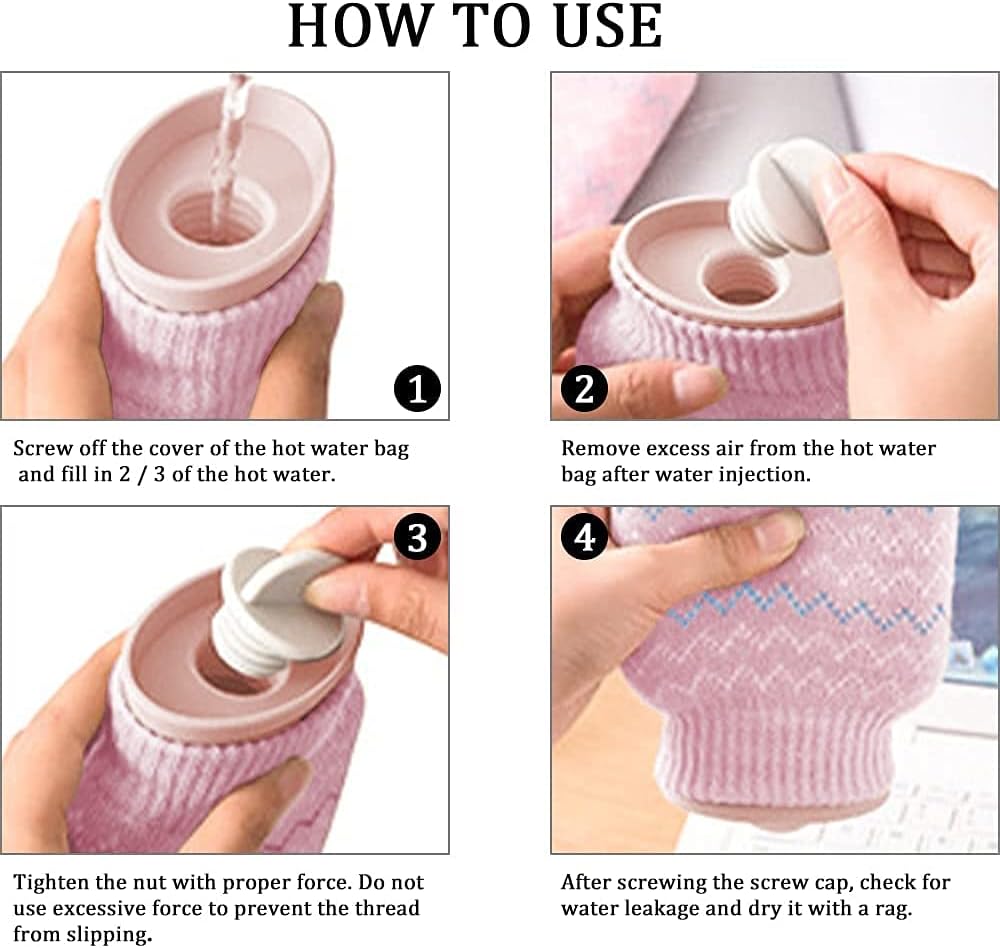 HOW TO USE

1

Screw off the cover of the hot water bag and fill in 2 / 3 of the hot water.

2

Remove excess air from the hot water bag after water injection.

3

Tighten the nut with proper force. Do not use excessive force to prevent the thread from slipping.

4

After screwing the screw cap, check for water leakage and dry it with a rag.