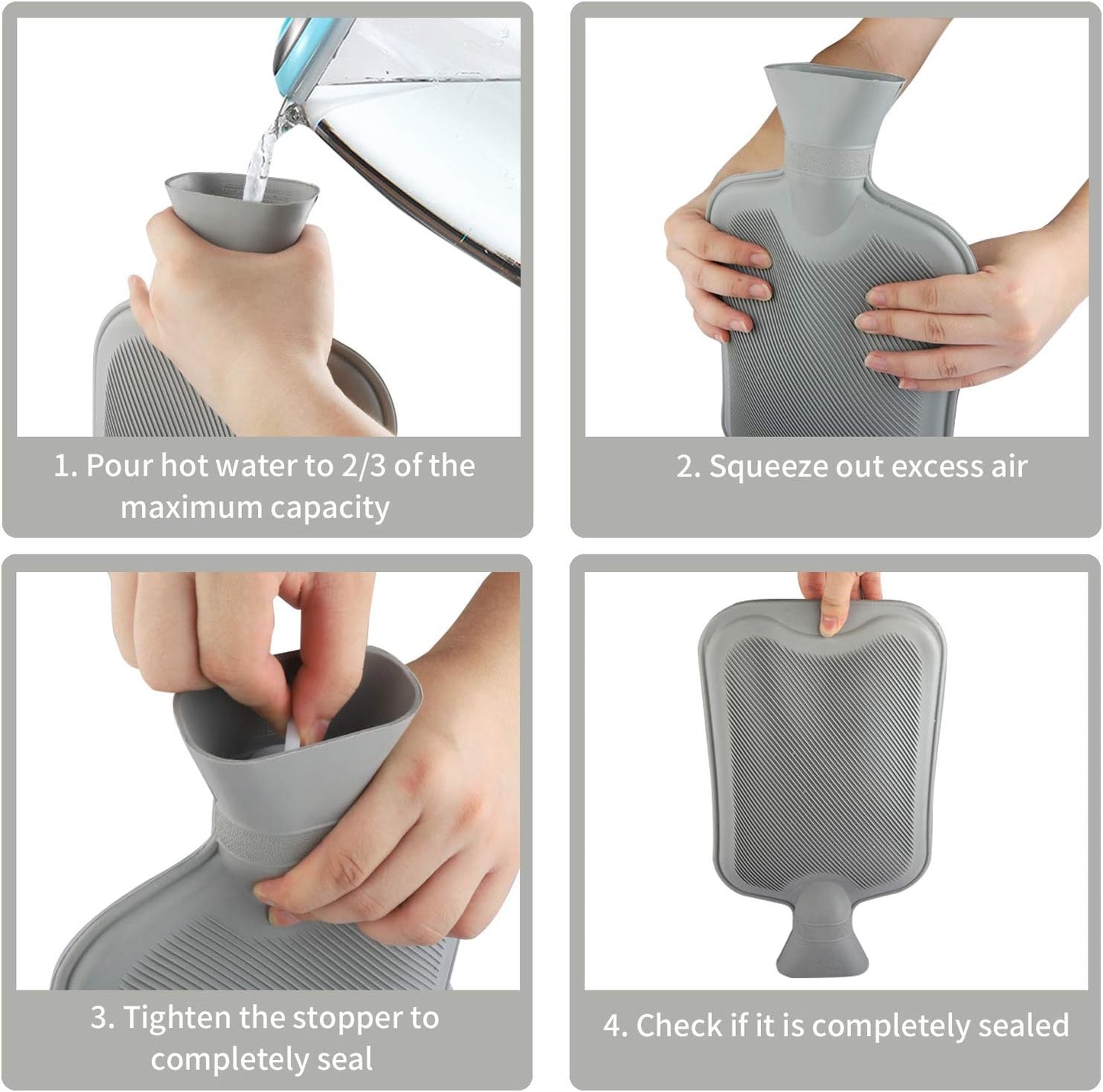 1. Pour hot water to 2/3 of the maximum capacity

2. Squeeze out excess air

3. Tighten the stopper to completely seal

4. Check if it is completely sealed