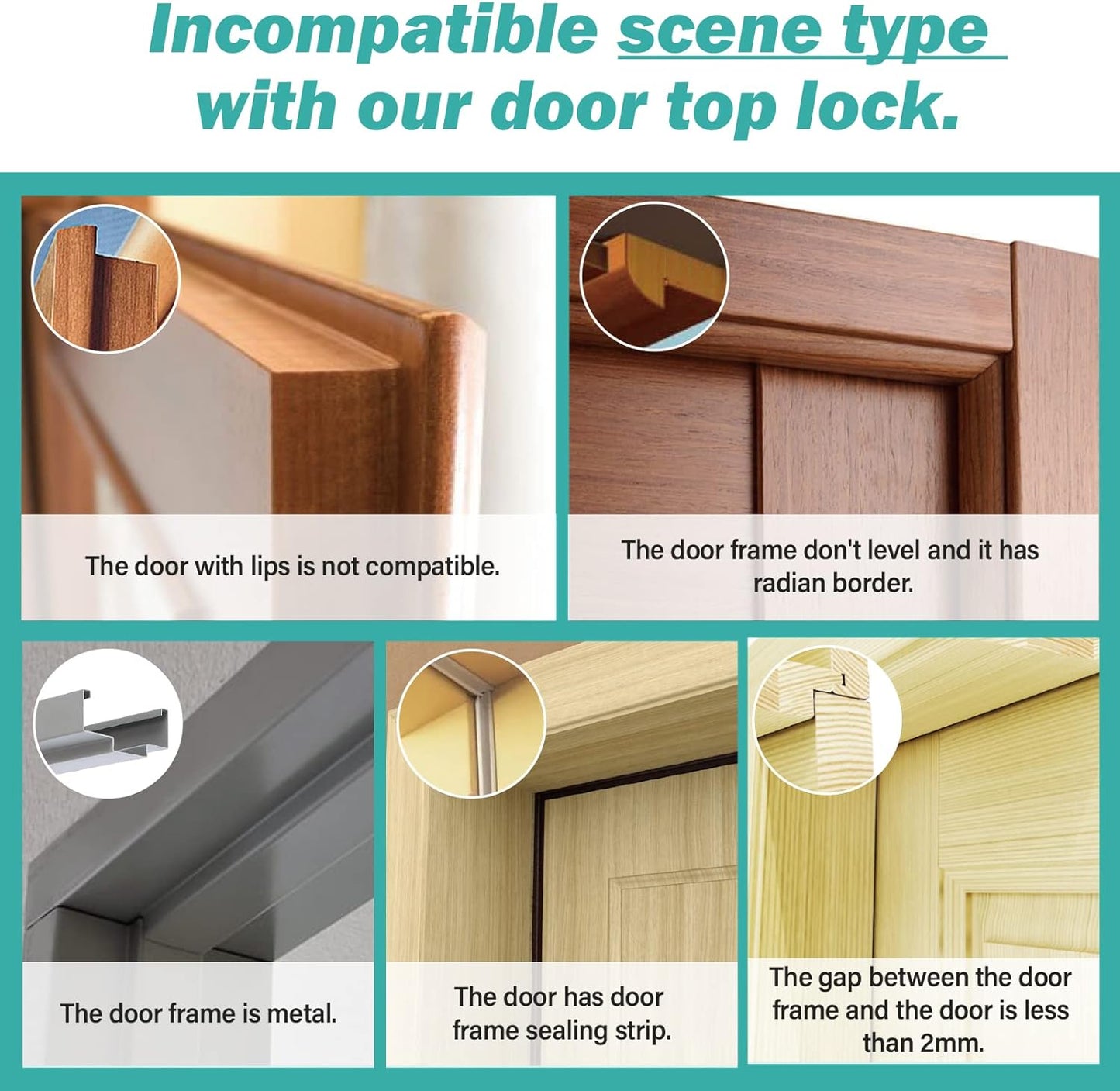 Incompatible scene type with our door top lock.

The door with lips is not compatible.

The door frame don't level and it has radian border.

The door frame is metal.

The door has door frame sealing strip.

The gap between the door frame and the door is less than 2mm.